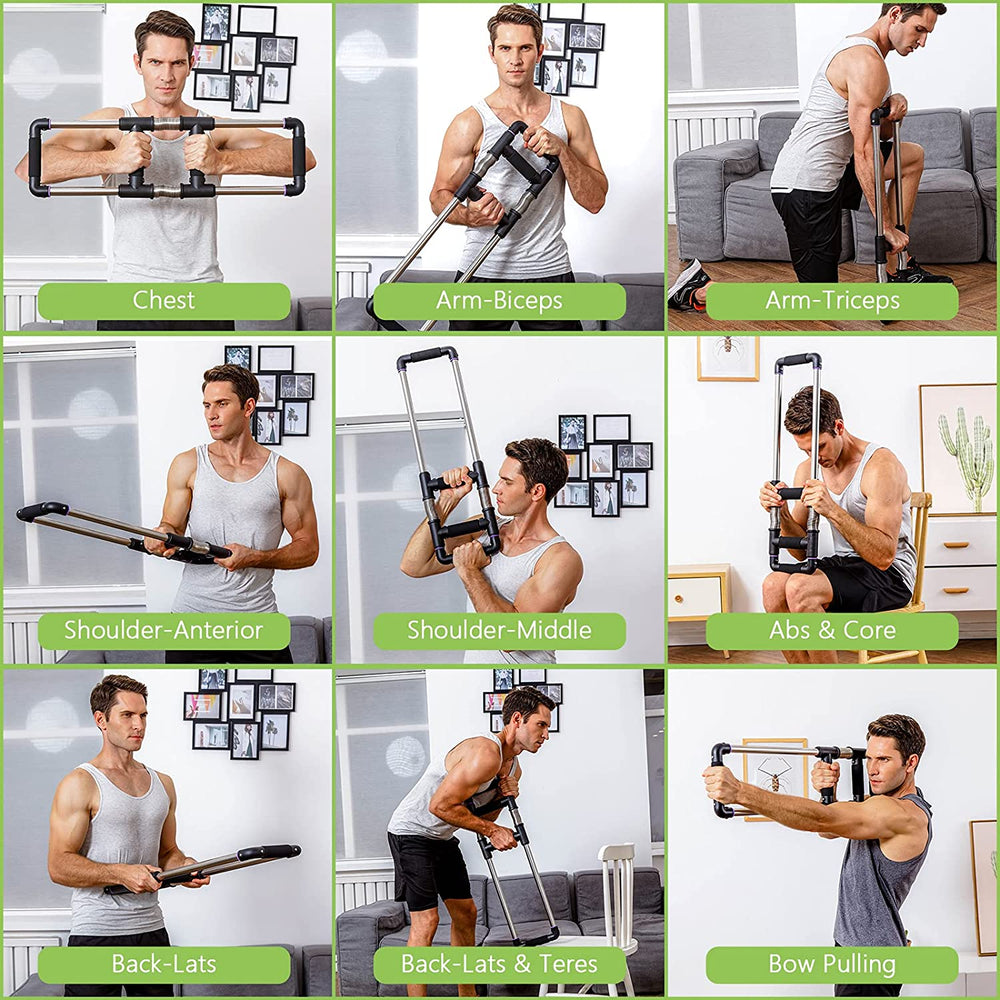 Chest

Arm-Biceps

Arm-Triceps

Shoulder-Anterior

Shoulder-Middle

Abs & Core

Back-Lats

Back-Lats & Teres

Bow Pulling